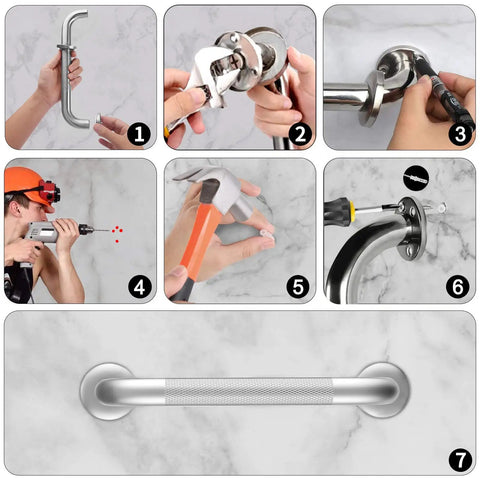 1
2
3
4
5
6
7