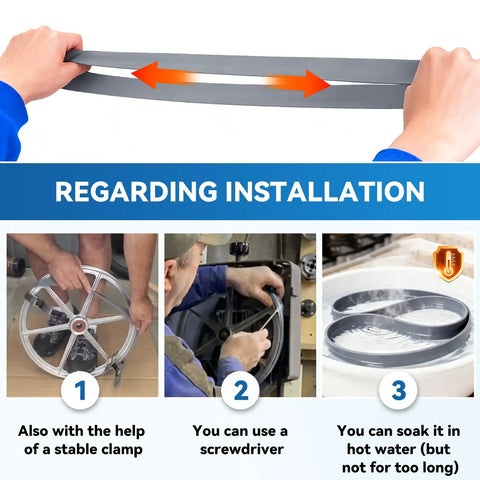 REGARDING INSTALLATION

1

Also with the help of a stable clamp

2

You can use a screwdriver

3

You can soak it in hot water (but not for too long)