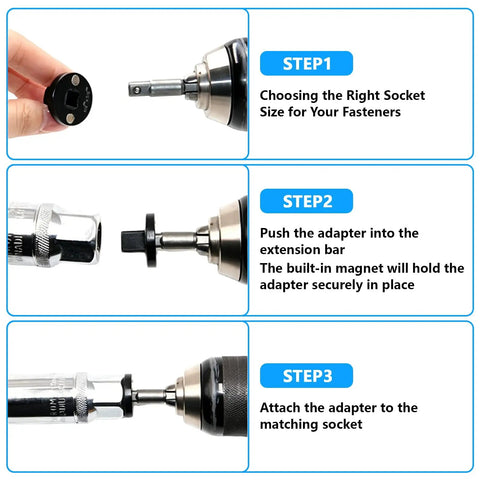 STEP1

Choosing the Right Socket Size for Your Fasteners

STEP2

Push the adapter into the extension bar

The built-in magnet will hold the adapter securely in place

STEP3

Attach the adapter to the matching socket