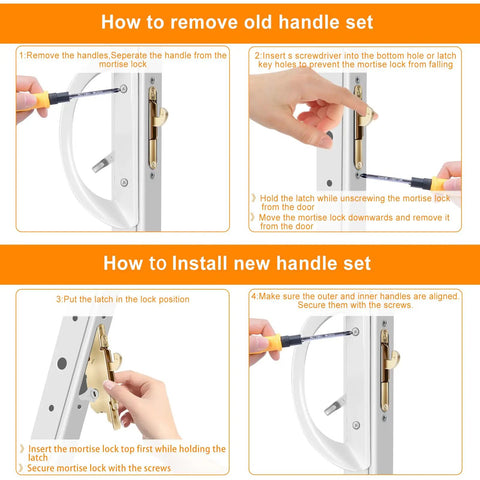 How to remove old handle set

1:Remove the handles,Seperate the handle from the mortise lock

2:Insert s screwdriver into the bottom hole or latch key holes to prevent the mortise lock from falling

》Hold the latch while unscrewing the mortise lock from the door

》Move the mortise lock downwards and remove it from the door

How to Install new handle set

3:Put the latch in the lock position

》Insert the mortise lock top first while holding the latch

》Secure mortise lock with the screws

4:Make sure the outer and inner handles are aligned. Secure them with the screws.