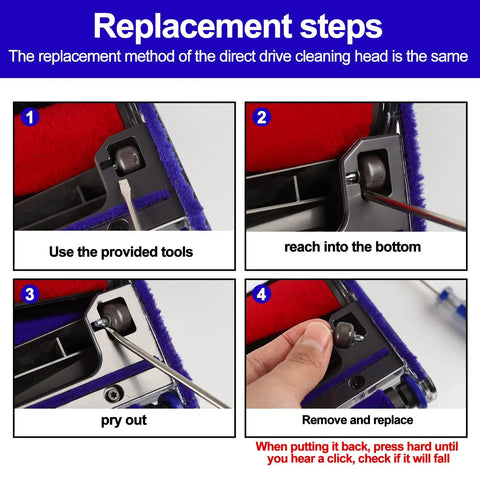 Replacement steps
The replacement method of the direct drive cleaning head is the same

1
Use the provided tools

2
reach into the bottom

3
pry out

4
Remove and replace

When putting it back, press hard until you hear a click, check if it will fall