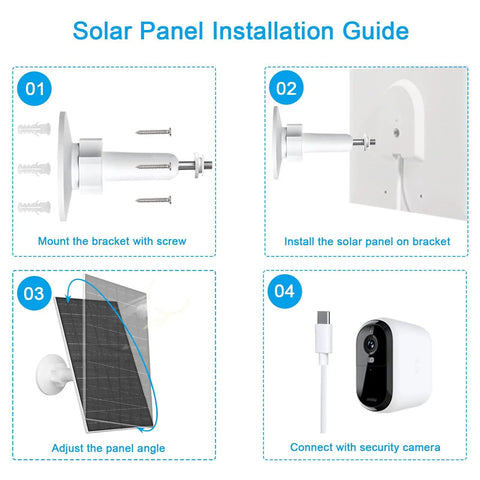 Solar Panel Installation Guide

01

Mount the bracket with screw

02

Install the solar panel on bracket

03

Adjust the panel angle

04

Connect with security camera