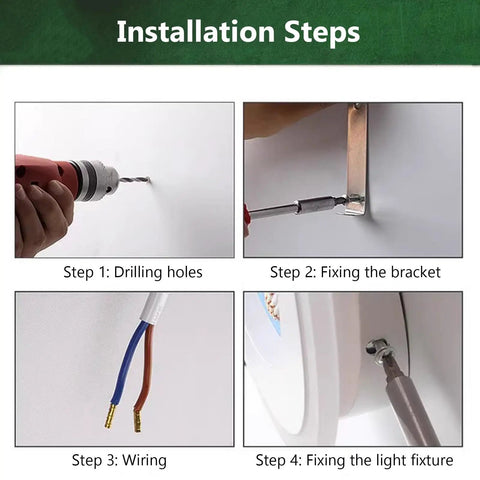 Installation Steps

Step 1: Drilling holes

Step 2: Fixing the bracket

Step 3: Wiring

Step 4: Fixing the light fixture