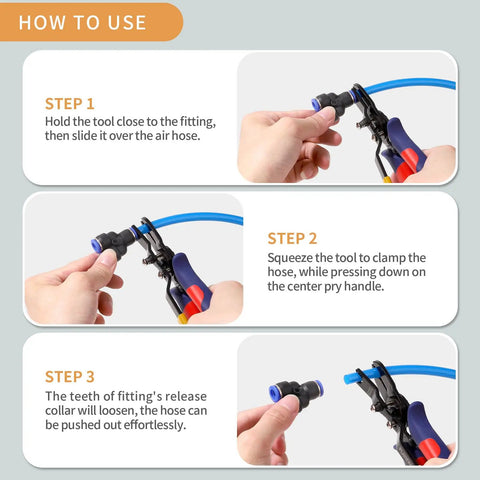 HOW TO USE

STEP 1
Hold the tool close to the fitting, then slide it over the air hose.

STEP 2
Squeeze the tool to clamp the hose, while pressing down on the center pry handle.

STEP 3
The teeth of fitting's release collar will loosen, the hose can be pushed out effortlessly.