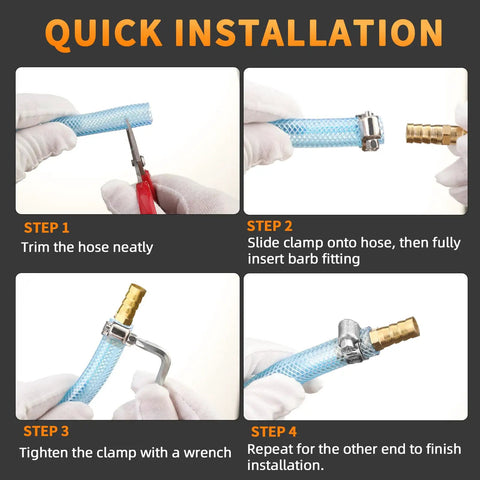 QUICK INSTALLATION

STEP 1
Trim the hose neatly

STEP 2
Slide clamp onto hose, then fully insert barb fitting

STEP 3
Tighten the clamp with a wrench

STEP 4
Repeat for the other end to finish installation.