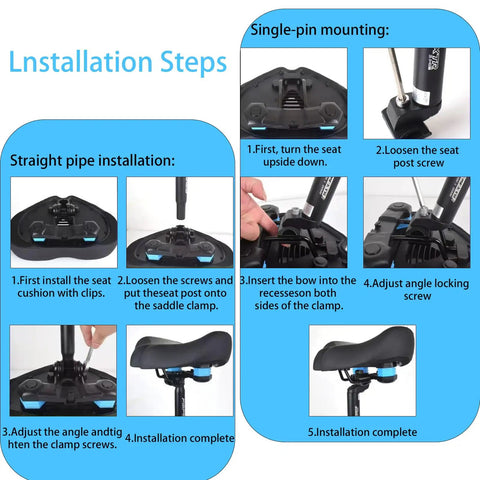 Lnstallation Steps

Straight pipe installation:

1.First install the seat cushion with clips.

2.Loosen the screws and put theseat post onto the saddle clamp.

3.Adjust the angle andtig hten the clamp screws.

4.Installation complete

Single-pin mounting:

1.First, turn the seat upside down.

2.Loosen the seat post screw

3.Insert the bow into the recesseson both sides of the clamp.

4.Adjust angle locking screw

5.Installation complete