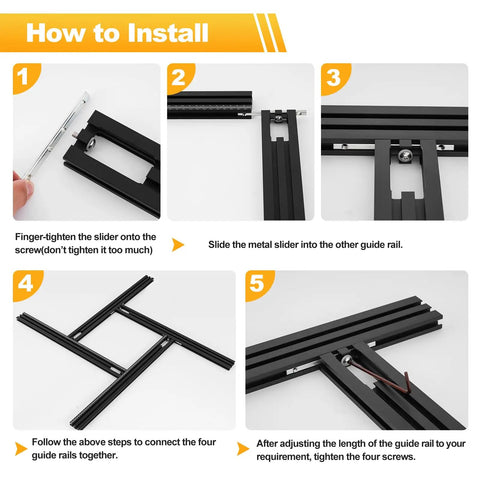 How to Install

1

2

3

Finger-tighten the slider onto the screw(don't tighten it too much)

Slide the metal slider into the other guide rail.

4

5

Follow the above steps to connect the four guide rails together.

After adjusting the length of the guide rail to your requirement, tighten the four screws.