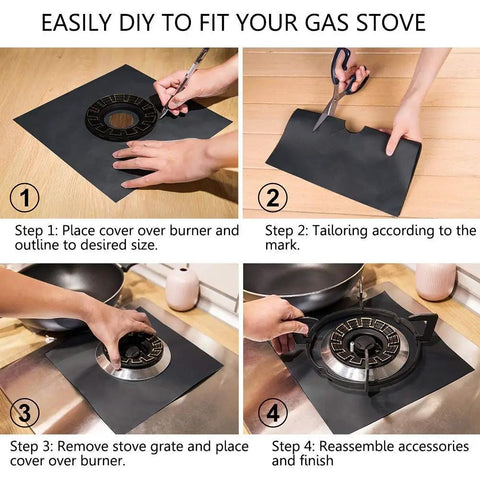 EASILY DIY TO FIT YOUR GAS STOVE

1

Step 1: Place cover over burner and outline to desired size.

2

Step 2: Tailoring according to the mark.

3

Step 3: Remove stove grate and place cover over burner.

4

Step 4: Reassemble accessories and finish