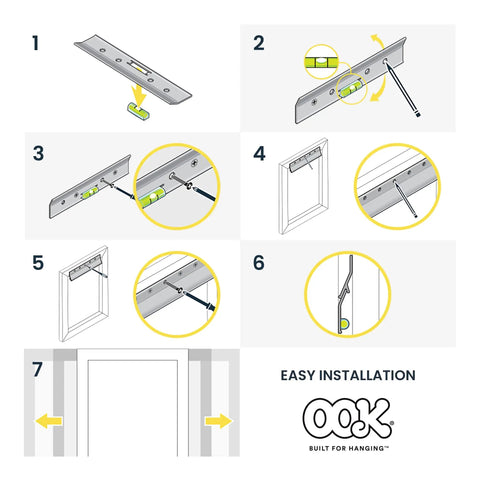 1

2

3

4

5

6

7

EASY INSTALLATION

OOK®

BUILT FOR HANGING™