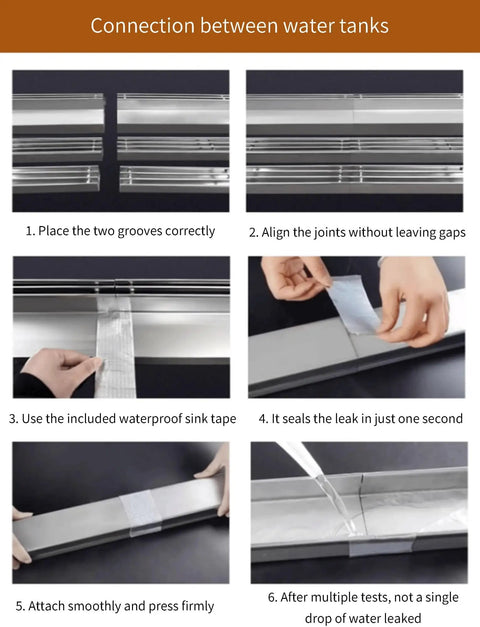 Connection between water tanks

1. Place the two grooves correctly

2. Align the joints without leaving gaps

3. Use the included waterproof sink tape

4. It seals the leak in just one second

5. Attach smoothly and press firmly

6. After multiple tests, not a single drop of water leaked