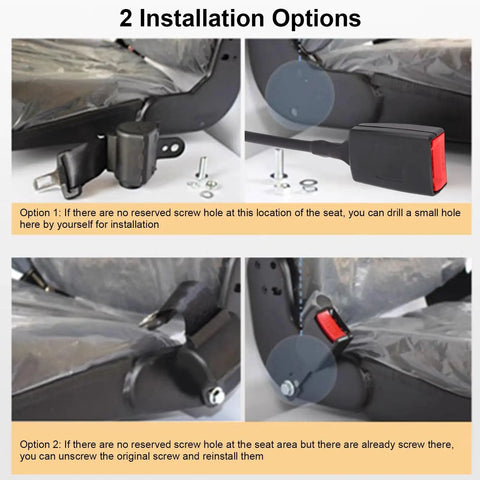 2 Installation Options

Option 1: If there are no reserved screw hole at this location of the seat, you can drill a small hole here by yourself for installation

Option 2: If there are no reserved screw hole at the seat area but there are already screw there, you can unscrew the original screw and reinstall them