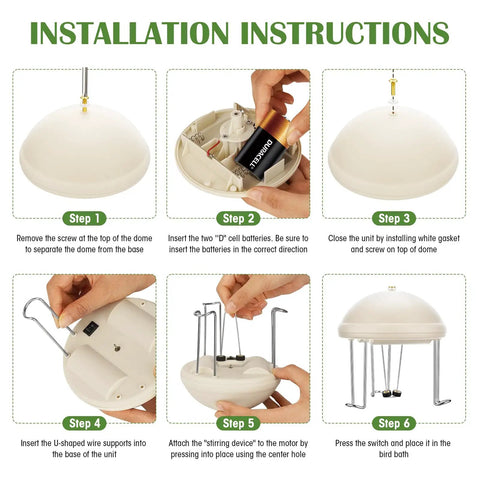 INSTALLATION INSTRUCTIONS

DURACELL

Step 1

Remove the screw at the top of the dome to separate the dome from the base

Step 2

Insert the two "D" cell batteries. Be sure to insert the batteries in the correct direction

Step 3

Close the unit by installing white gasket and screw on top of dome

Step 4

Insert the U-shaped wire supports into the base of the unit

Step 5

Attach the "stirring device" to the motor by pressing into place using the center hole

Step 6

Press the switch and place it in the bird bath