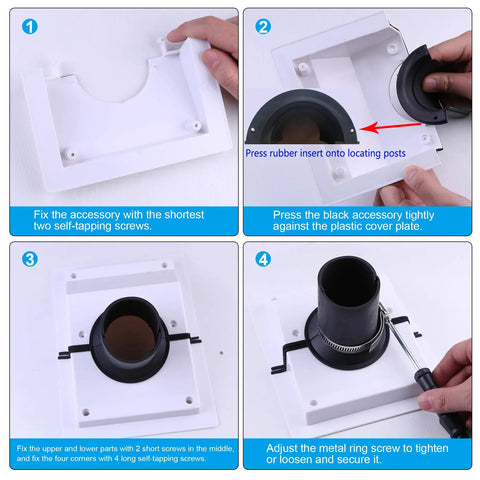 1

Fix the accessory with the shortest two self-tapping screws.

2

Press rubber insert onto locating posts

Press the black accessory tightly against the plastic cover plate.

3

Fix the upper and lower parts with 2 short screws in the middle, and fix the four corners with 4 long self-tapping screws.

4

Adjust the metal ring screw to tighten or loosen and secure it.