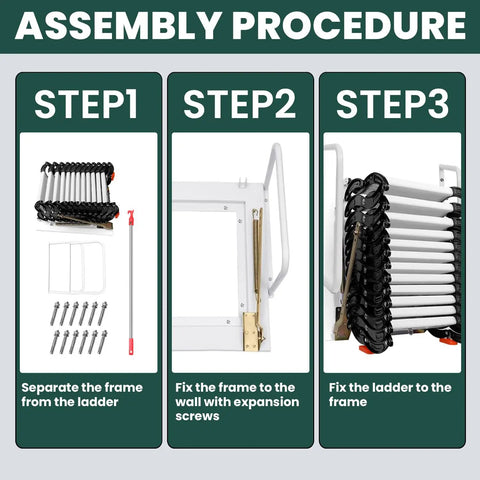 ASSEMBLY PROCEDURE

STEP1

Separate the frame from the ladder

STEP2

Fix the frame to the wall with expansion screws

STEP3

Fix the ladder to the frame