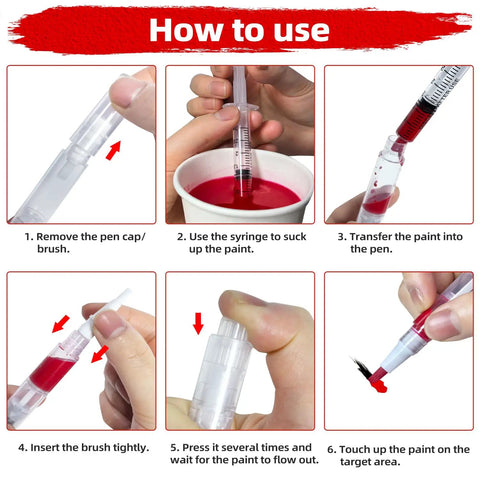 How to use

1. Remove the pen cap/ brush.

2. Use the syringe to suck up the paint.

3. Transfer the paint into the pen.

4. Insert the brush tightly.

5. Press it several times and wait for the paint to flow out.

6. Touch up the paint on the target area.