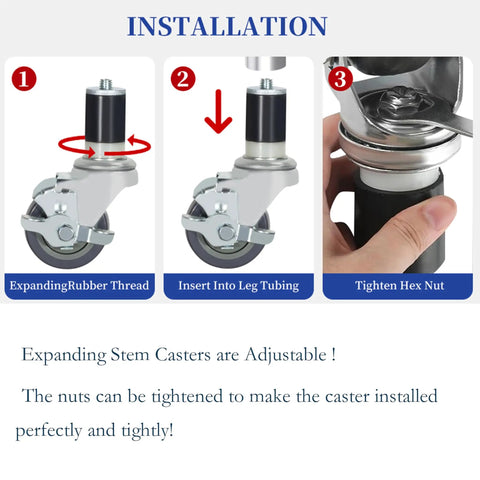 INSTALLATION

1

ExpandingRubber Thread

2

Insert Into Leg Tubing

3

Tighten Hex Nut

Expanding Stem Casters are Adjustable !

The nuts can be tightened to make the caster installed perfectly and tightly!