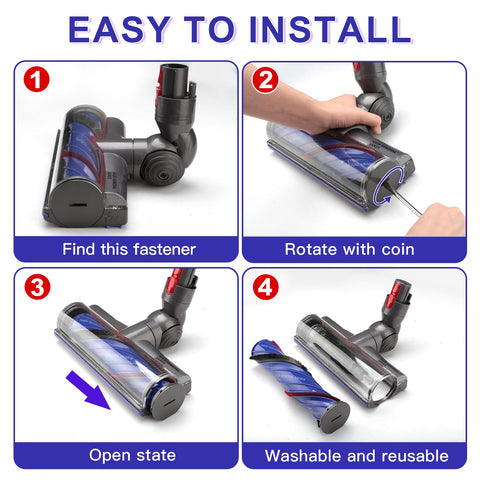 EASY TO INSTALL

1
Find this fastener

2
Rotate with coin

3
Open state

4
Washable and reusable