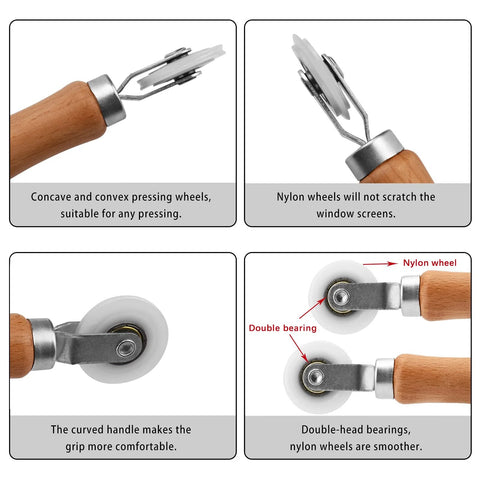 Concave and convex pressing wheels, suitable for any pressing.

Nylon wheels will not scratch the window screens.

The curved handle makes the grip more comfortable.

Nylon wheel

Double bearing

Double-head bearings, nylon wheels are smoother.