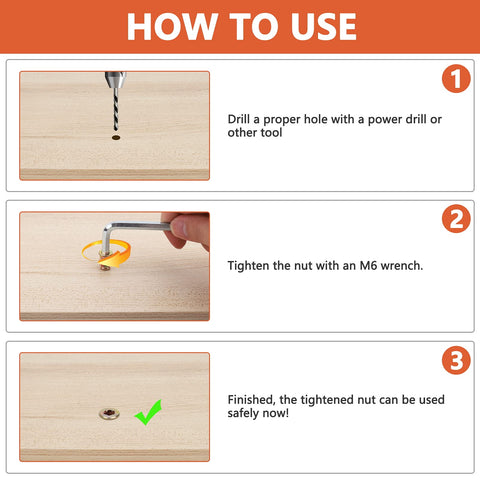 HOW TO USE

1

Drill a proper hole with a power drill or other tool

2

Tighten the nut with an M6 wrench.

3

Finished, the tightened nut can be used safely now!