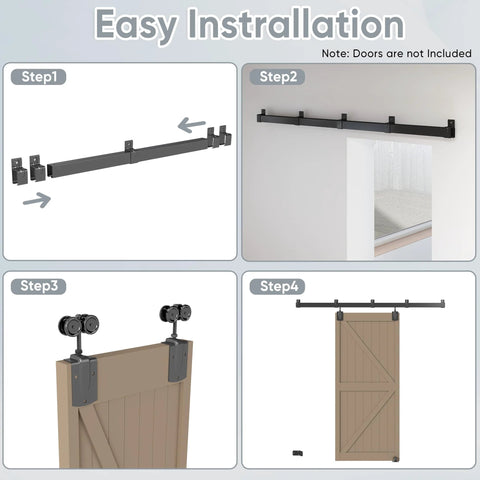 Easy Instrallation

Note: Doors are not Included

Step1

Step2

Step3

Step4