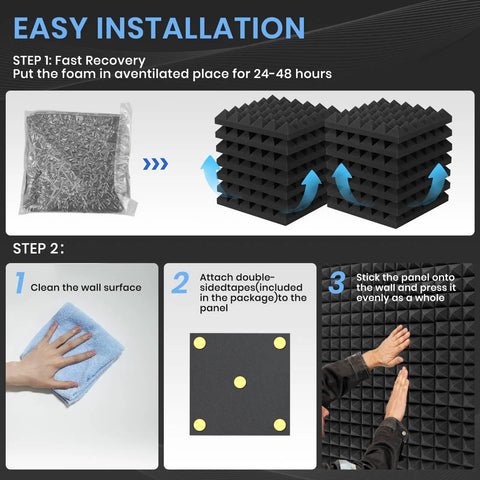 EASY INSTALLATION

STEP 1: Fast Recovery
Put the foam in aventilated place for 24-48 hours

STEP 2:

1 Clean the wall surface

2 Attach double-sidedtapes(included in the package)to the panel

3 Stick the panel onto the wall and press it evenly as a whole