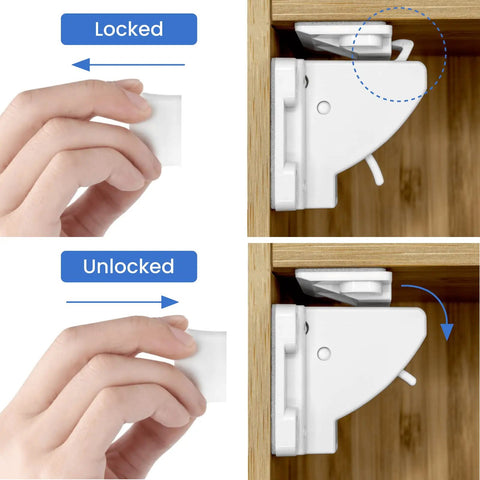 Locked

Unlocked