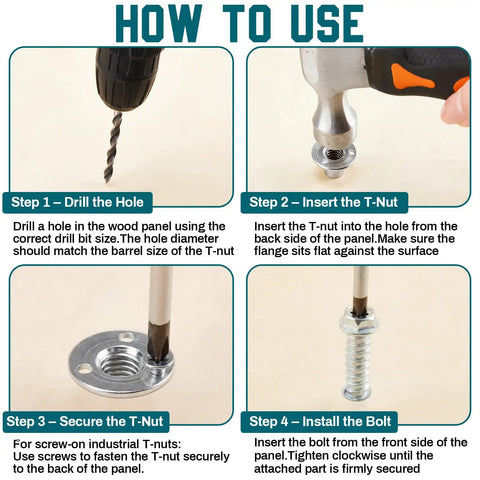 HOW TO USE

Step 1 – Drill the Hole

Drill a hole in the wood panel using the correct drill bit size.The hole diameter should match the barrel size of the T-nut

Step 2 – Insert the T-Nut

Insert the T-nut into the hole from the back side of the panel.Make sure the flange sits flat against the surface

Step 3 – Secure the T-Nut

For screw-on industrial T-nuts:
Use screws to fasten the T-nut securely to the back of the panel.

Step 4 – Install the Bolt

Insert the bolt from the front side of the panel.Tighten clockwise until the attached part is firmly secured