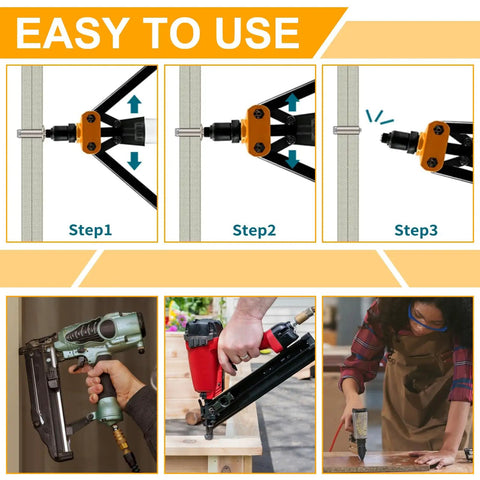 EASY TO USE

Step1

Step2

Step3