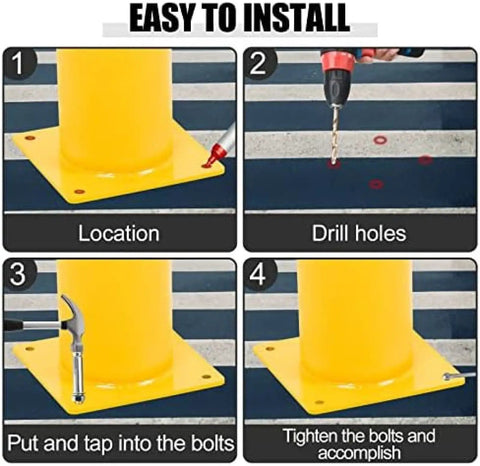 EASY TO INSTALL

1

Location

2

Drill holes

3

Put and tap into the bolts

4

Tighten the bolts and accomplish