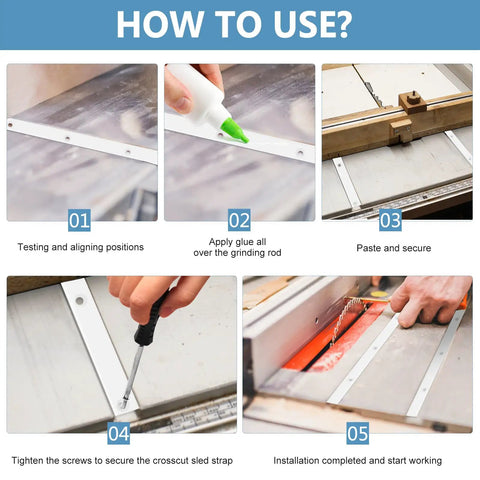 HOW TO USE?

01

Testing and aligning positions

02

Apply glue all over the grinding rod

03

Paste and secure

04

Tighten the screws to secure the crosscut sled strap

05

Installation completed and start working