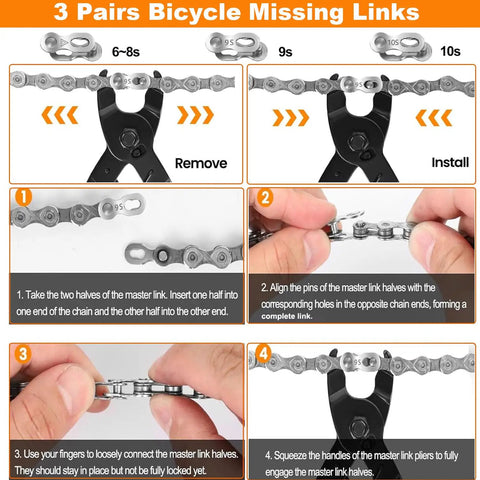 3 Pairs Bicycle Missing Links

6~8s

9S

9s

10S

10s

9S

Remove

9S

Install

1

9S

1. Take the two halves of the master link. Insert one half into one end of the chain and the other half into the other end.

2

2. Align the pins of the master link halves with the corresponding holes in the opposite chain ends, forming a complete link.

3

3. Use your fingers to loosely connect the master link halves. They should stay in place but not be fully locked yet.

4

9S

4. Squeeze the handles of the master link pliers to fully engage the master link halves.