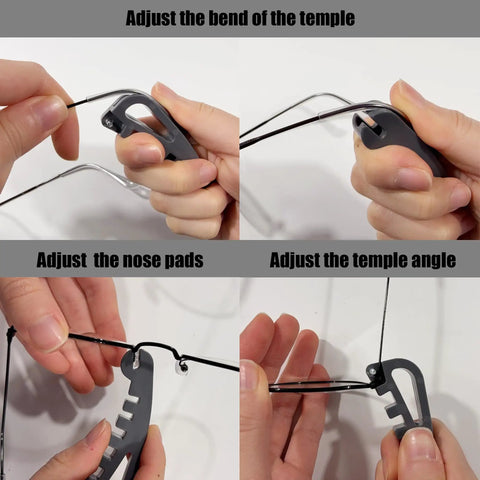 Adjust the bend of the temple

Adjust  the nose pads

Adjust the temple angle