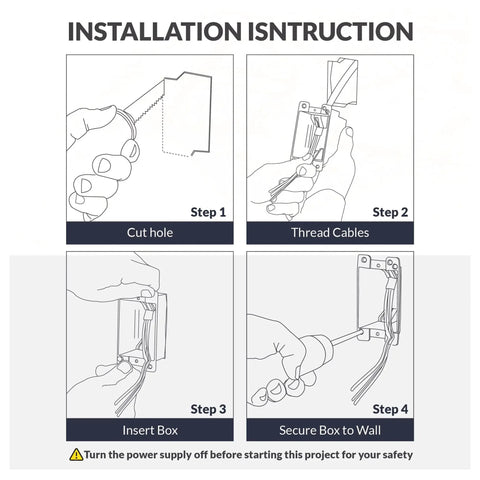 INSTALLATION ISNTRUCTION

Step 1
Cut hole

Step 2
Thread Cables

Step 3
Insert Box

Step 4
Secure Box to Wall

Turn the power supply off before starting this project for your safety