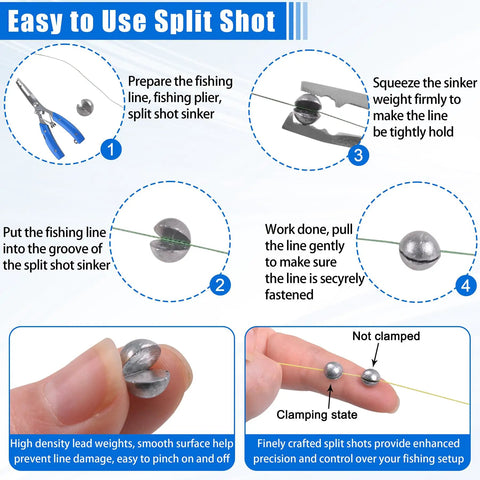 Easy to Use Split Shot

Prepare the fishing line, fishing plier, split shot sinker

1

Squeeze the sinker weight firmly to make the line be tightly hold

3

Put the fishing line into the groove of the split shot sinker

2

Work done, pull the line gently to make sure the line is secyrely fastened

4

High density lead weights, smooth surface help prevent line damage, easy to pinch on and off

Not clamped

Clamping state

Finely crafted split shots provide enhanced precision and control over your fishing setup