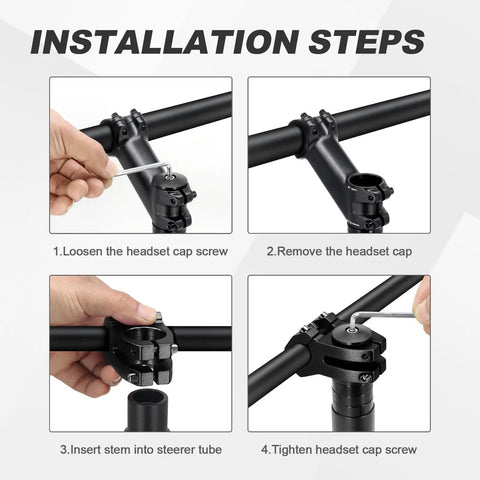 INSTALLATION STEPS

1.Loosen the headset cap screw

2.Remove the headset cap

3.Insert stem into steerer tube

4.Tighten headset cap screw