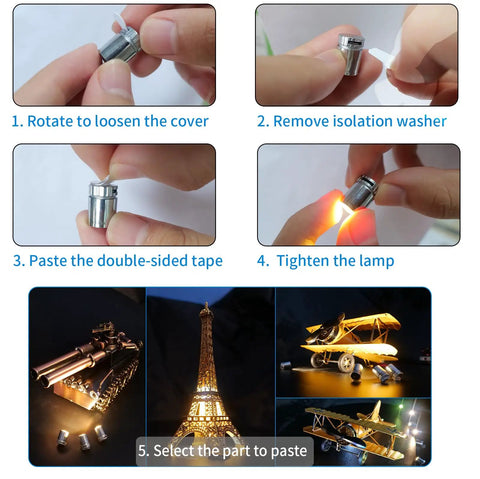 1. Rotate to loosen the cover

2. Remove isolation washer

3. Paste the double-sided tape

4. Tighten the lamp

5. Select the part to paste