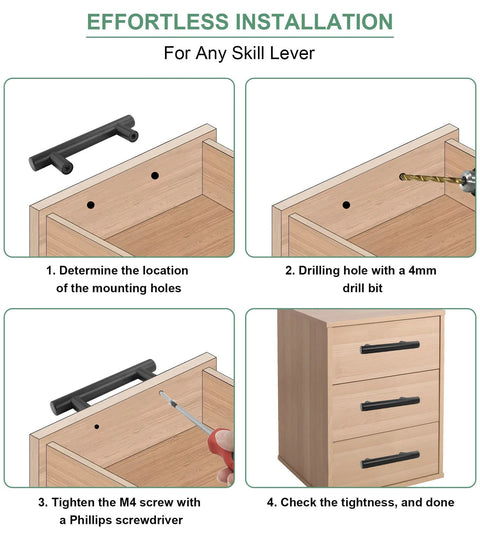 EFFORTLESS INSTALLATION

For Any Skill Lever

1. Determine the location of the mounting holes

2. Drilling hole with a 4mm drill bit

3. Tighten the M4 screw with a Phillips screwdriver

4. Check the tightness, and done