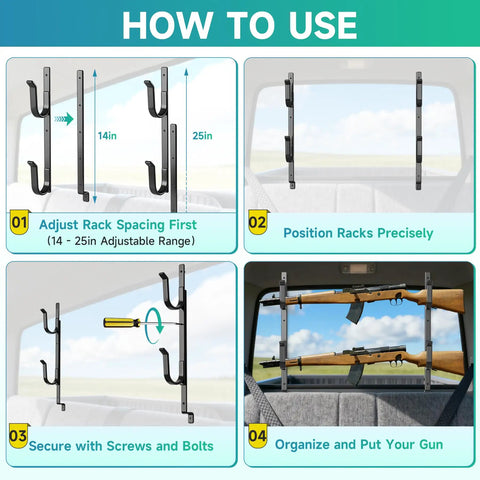 HOW TO USE

14in

25in

01 Adjust Rack Spacing First
(14 - 25in Adjustable Range)

02 Position Racks Precisely

03 Secure with Screws and Bolts

04 Organize and Put Your Gun