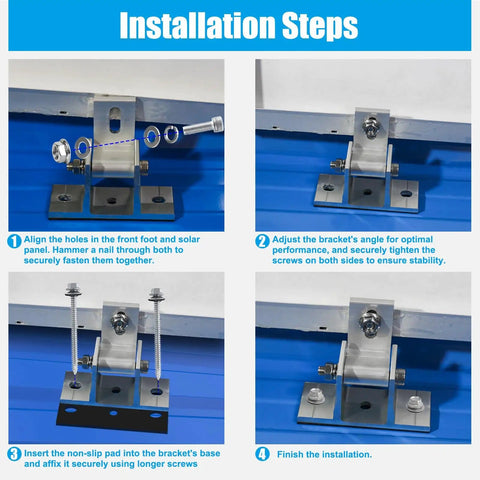 Installation Steps

1 Align the holes in the front foot and solar panel. Hammer a nail through both to securely fasten them together.

2 Adjust the bracket's angle for optimal performance, and securely tighten the screws on both sides to ensure stability.

3 Insert the non-slip pad into the bracket's base and affix it securely using longer screws

4 Finish the installation.