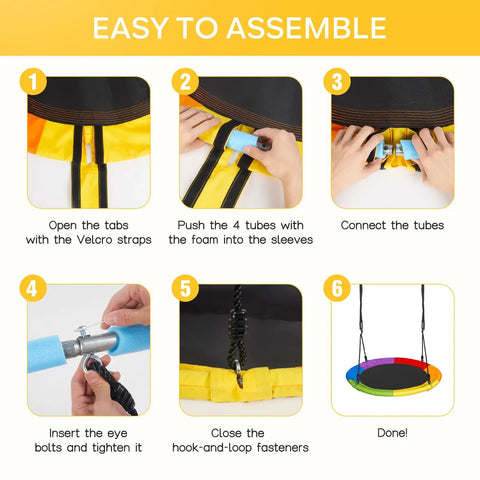 EASY TO ASSEMBLE

1

Open the tabs with the Velcro straps

2

Push the 4 tubes with the foam into the sleeves

3

Connect the tubes

4

Insert the eye bolts and tighten it

5

Close the hook-and-loop fasteners

6

Done!