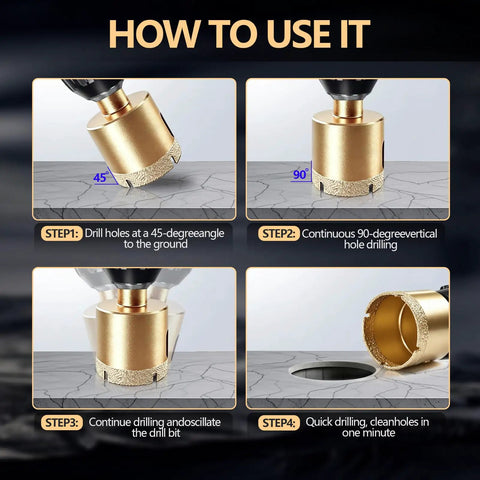 HOW TO USE IT

45°

STEP1: Drill holes at a 45-degreeangle to the ground

90°

STEP2: Continuous 90-degreevertical hole drilling

STEP3: Continue drilling andoscillate the drill bit

STEP4: Quick drilling, cleanholes in one minute