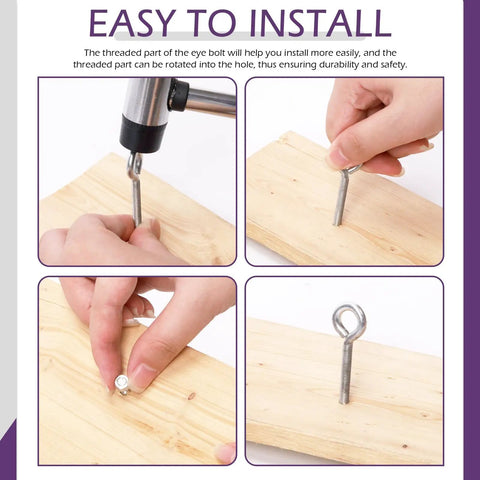 EASY TO INSTALL

The threaded part of the eye bolt will help you install more easily, and the threaded part can be rotated into the hole, thus ensuring durability and safety.