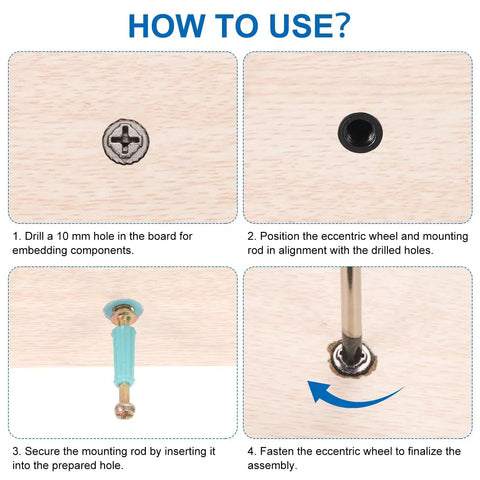 HOW TO USE?

1. Drill a 10 mm hole in the board for embedding components.

2. Position the eccentric wheel and mounting rod in alignment with the drilled holes.

3. Secure the mounting rod by inserting it into the prepared hole.

4. Fasten the eccentric wheel to finalize the assembly.