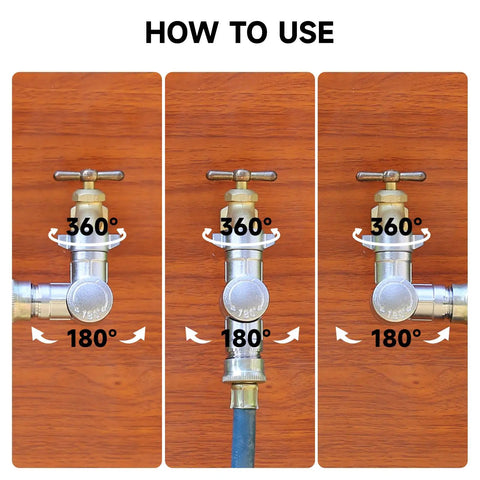 HOW TO USE

360°

180°

360°

180°

360°

180°