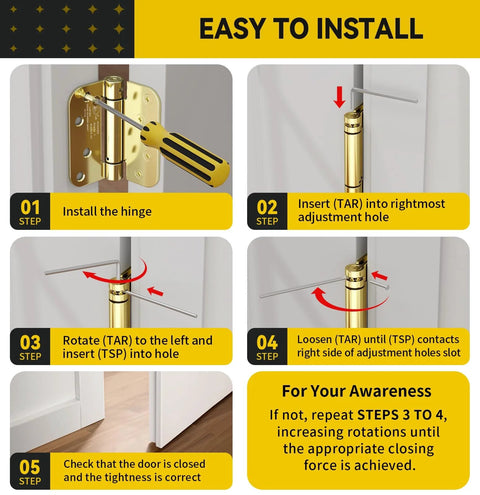 EASY TO INSTALL

01
STEP
Install the hinge

02
STEP
Insert (TAR) into rightmost adjustment hole

03
STEP
Rotate (TAR) to the left and insert (TSP) into hole

04
STEP
Loosen (TAR) until (TSP) contacts right side of adjustment holes slot

05
STEP
Check that the door is closed and the tightness is correct

For Your Awareness
If not, repeat STEPS 3 TO 4, increasing rotations until the appropriate closing force is achieved.