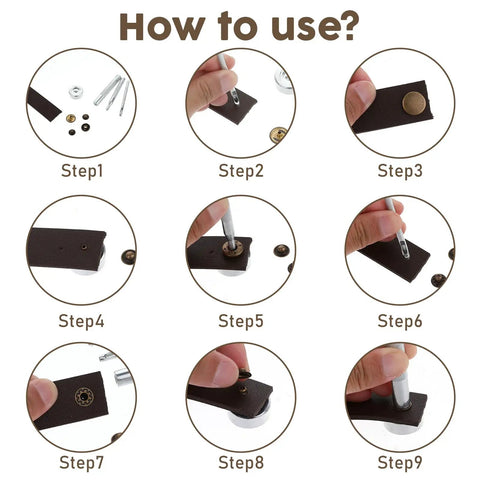 How to use?

Step1

Step2

Step3

Step4

Step5

Step6

Step7

Step8

Step9