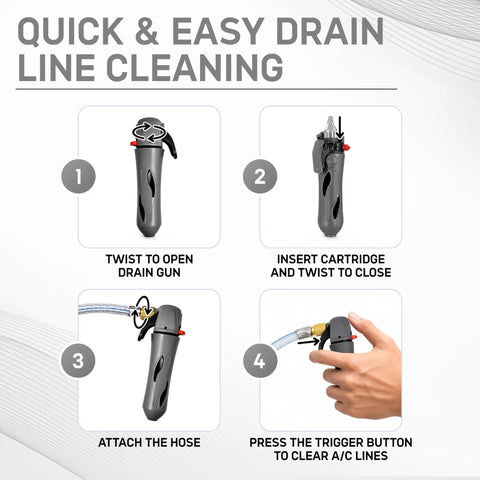 QUICK & EASY DRAIN LINE CLEANING

1

TWIST TO OPEN DRAIN GUN

2

INSERT CARTRIDGE AND TWIST TO CLOSE

3

ATTACH THE HOSE

4

PRESS THE TRIGGER BUTTON TO CLEAR A/C LINES