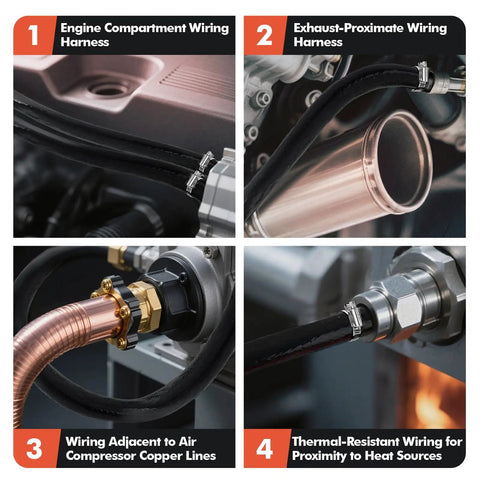 1 Engine Compartment Wiring Harness

2 Exhaust-Proximate Wiring Harness

3 Wiring Adjacent to Air Compressor Copper Lines

4 Thermal-Resistant Wiring for Proximity to Heat Sources