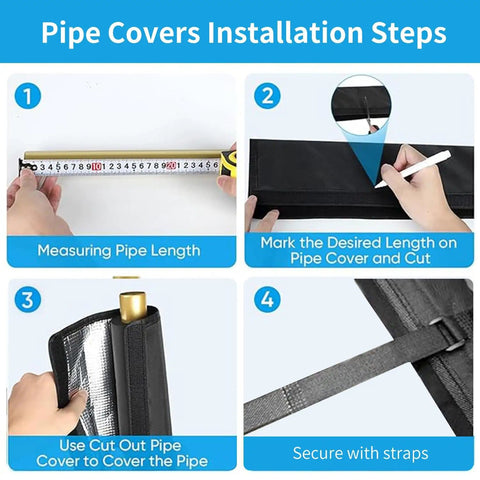 Pipe Covers Installation Steps

1

3 4 5 6 7 8 9 10 1 2 3 4 5 6 7 8 9 20 1 2 3 4 5 6

Measuring Pipe Length

2

Mark the Desired Length on Pipe Cover and Cut

3

Use Cut Out Pipe Cover to Cover the Pipe

4

Secure with straps