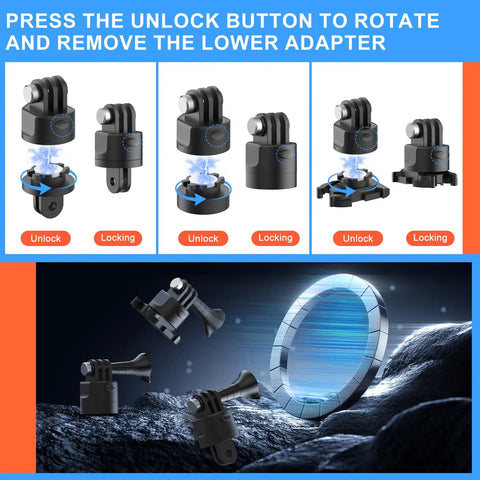 PRESS THE UNLOCK BUTTON TO ROTATE AND REMOVE THE LOWER ADAPTER

Unlock Locking

Unlock Locking

Unlock Locking